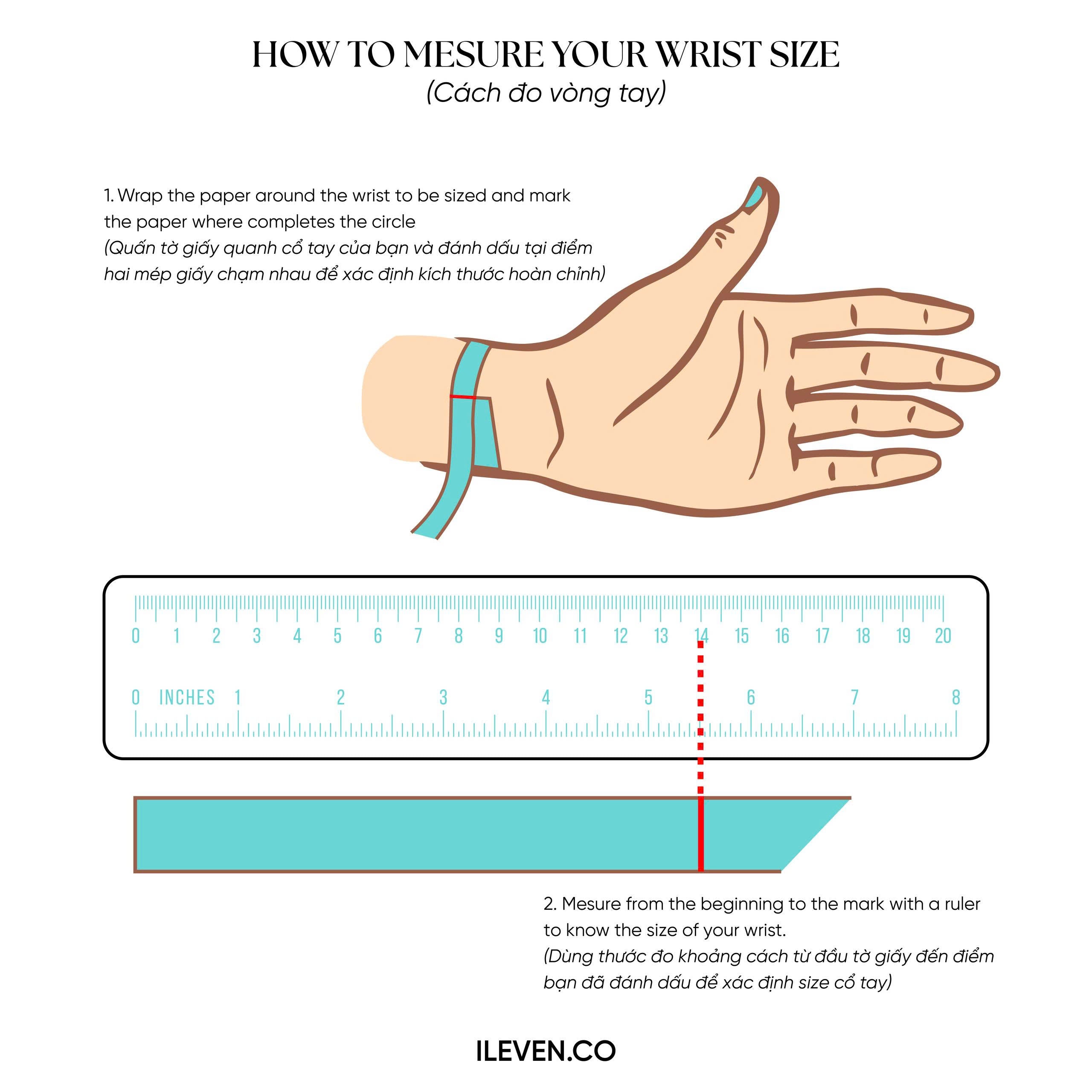 HOW TO MESURE YOUR WRIST SIZE
(Cách đo vòng tay)

1. Wrap the paper around the wrist to be sized and mark the paper where completes the circle
(Quấn tờ giấy quanh cổ tay của bạn và đánh dấu tại điểm hai mép giấy chạm nhau để xác định kích thước hoàn chỉnh)

0 1 2 3 4 5 6 7 8 9 10 11 12 13 14 15 16 17 18 19 20

0 INCHES 1 2 3 4 5 6 7 8

2. Mesure from the beginning to the mark with a ruler to know the size of your wrist.
(Dùng thước đo khoảng cách từ đầu tờ giấy đến điểm bạn đã đánh dấu để xác định size cổ tay)

ILEVEN.CO